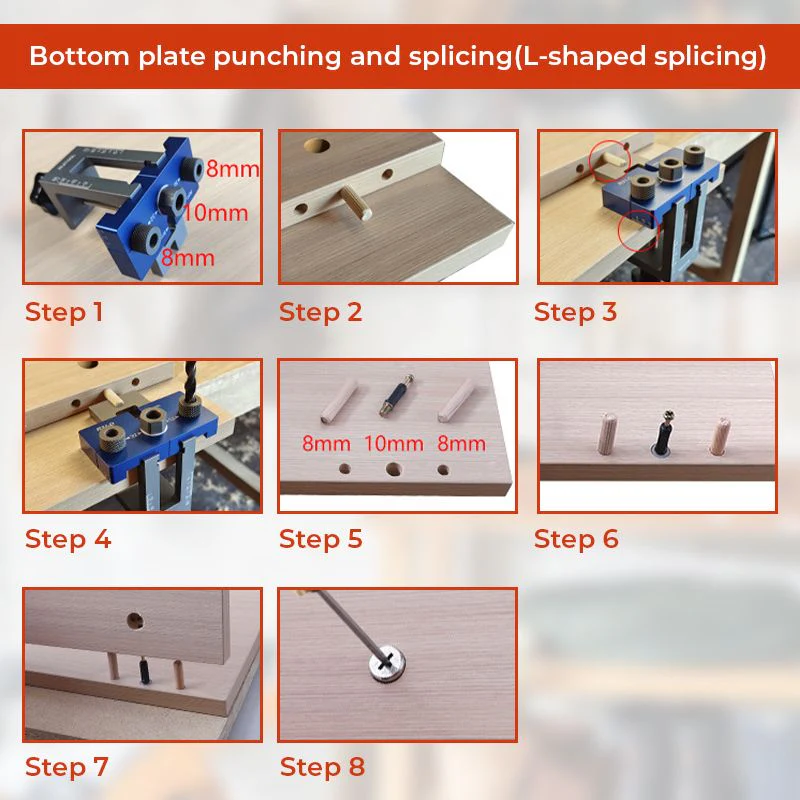 Bottom plate punching and splicing(L-shaped splicing)

8mm
10mm
8mm

Step 1

Step 2

Step 3

Step 4

8mm 10mm 8mm

Step 5

Step 6

Step 7

Step 8