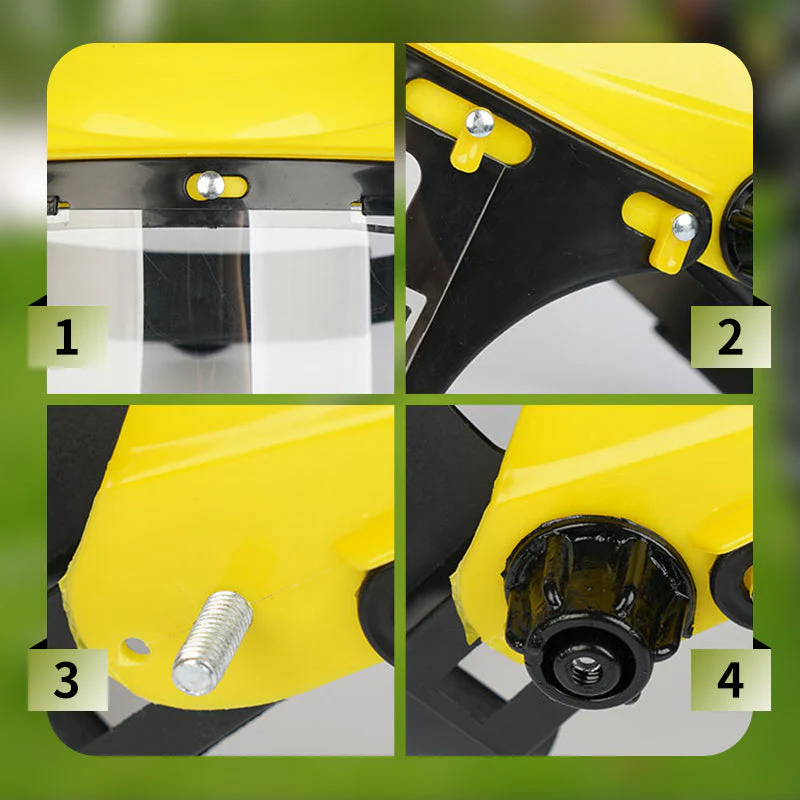 1
2
3
4